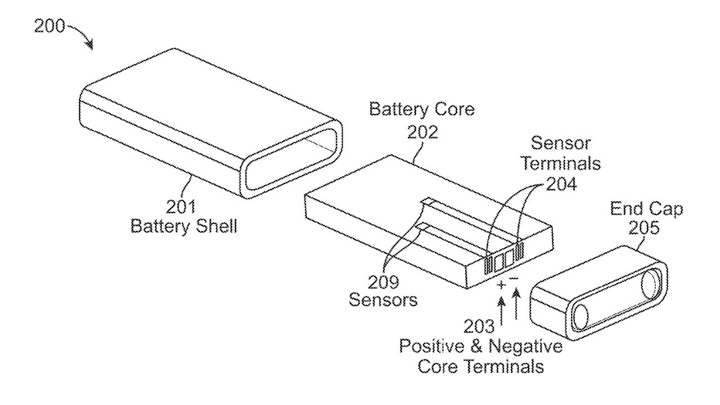 200

Battery Core
202

Sensor
Terminals
204

201
Battery Shell

End Cap
205

209
Sensors

+ −

203
Positive & Negative
Core Terminals