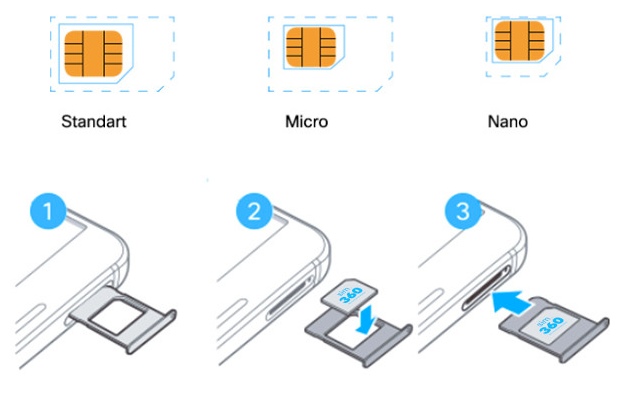 Standart

Micro

Nano

1

2

sim 360

3

sim 360